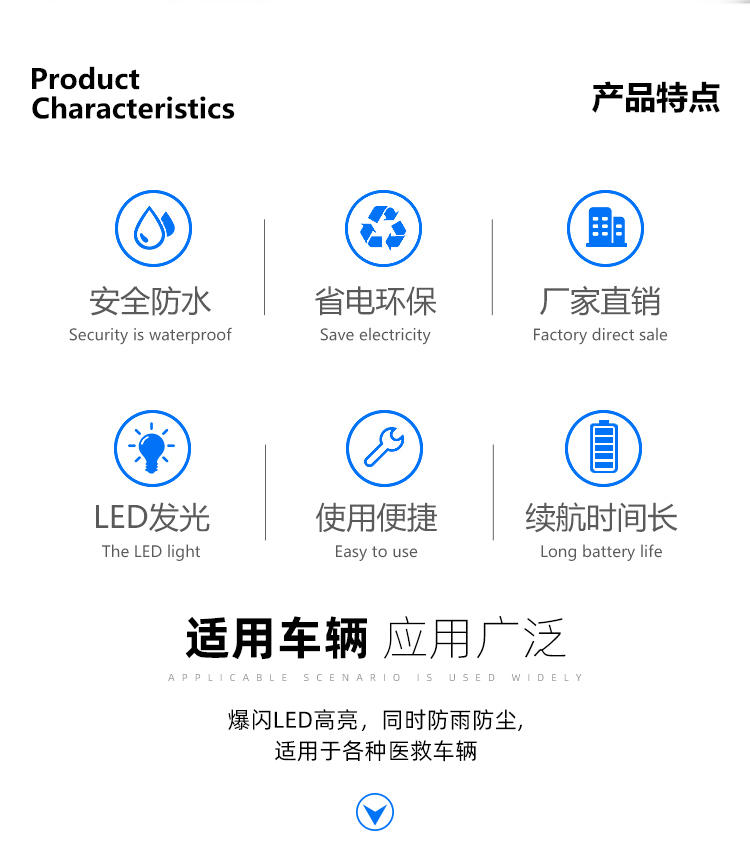 Product
Characteristics

产品特点

安全防水
Security is waterproof

省电环保
Save electricity

厂家直销
Factory direct sale

LED发光
The LED light

使用便捷
Easy to use

续航时间长
Long battery life

适用车辆 应用广泛
APPLICABLE SCENARIO IS USED WIDELY

爆闪LED高亮，同时防雨防尘，
适用于各种医救车辆