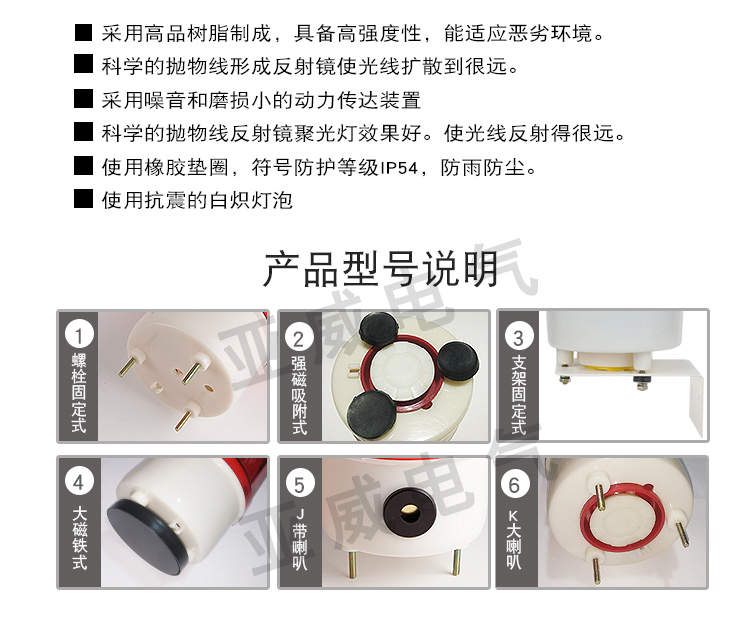 ■ 采用高品树脂制成，具备高强度性，能适应恶劣环境。
■ 科学的抛物线形成反射镜使光线扩散到很远。
■ 采用噪音和磨损小的动力传达装置
■ 科学的抛物线反射镜聚光灯效果好。使光线反射得很远。
■ 使用橡胶垫圈，符号防护等级IP54，防雨防尘。
■ 使用抗震的白炽灯泡

产品型号说明

亚威电气

1 螺栓固定式

2 强磁吸附式

3 支架固定式

4 大磁铁式

5 J带喇叭

6 K大喇叭

亚威电气